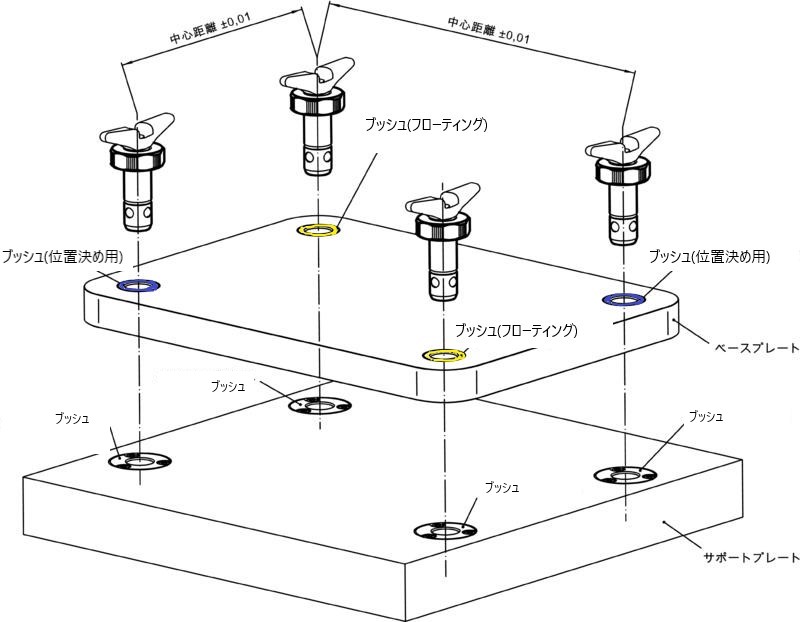 中心距離 ±0,01

中心距離 ±0,01

ブッシュ(フローティング)

ブッシュ(位置決め用)

ブッシュ(位置決め用)

ブッシュ(フローティング)

ベースプレート

ブッシュ

ブッシュ

ブッシュ

ブッシュ

サポートプレート