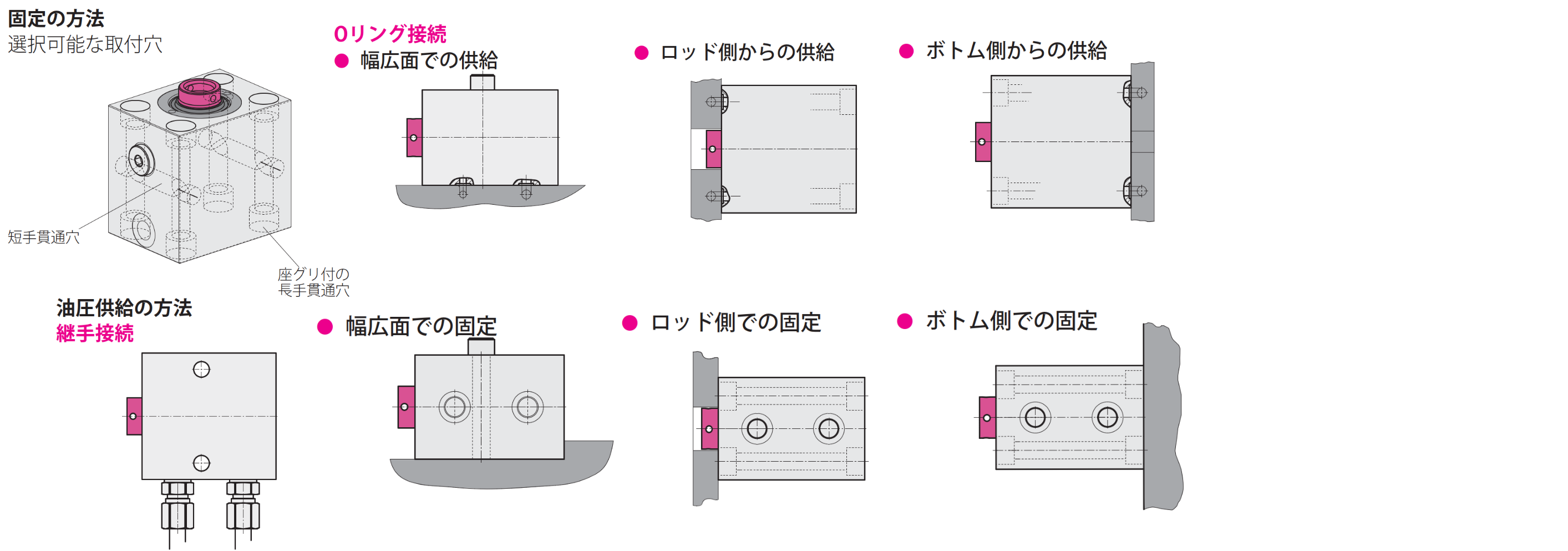 固定の方法
選択可能な取付穴

短手貫通穴

座グリ付の
長手貫通穴

Oリング接続
● 幅広面での供給

● ロッド側からの供給

● ボトム側からの供給

油圧供給の方法
継手接続

● 幅広面での固定

● ロッド側での固定

● ボトム側での固定