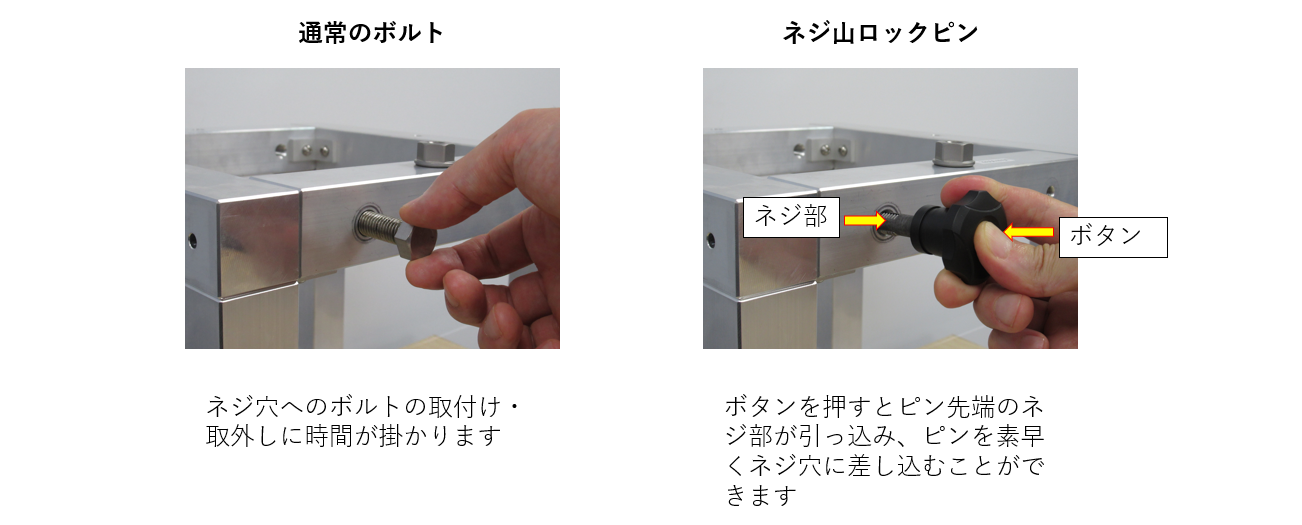 通常のボルト

ネジ穴へのボルトの取付け・取外しに時間が掛かります

ネジ山ロックピン

ネジ部

ボタン

ボタンを押すとピン先端のネジ部が引っ込み、ピンを素早くネジ穴に差し込むことができます